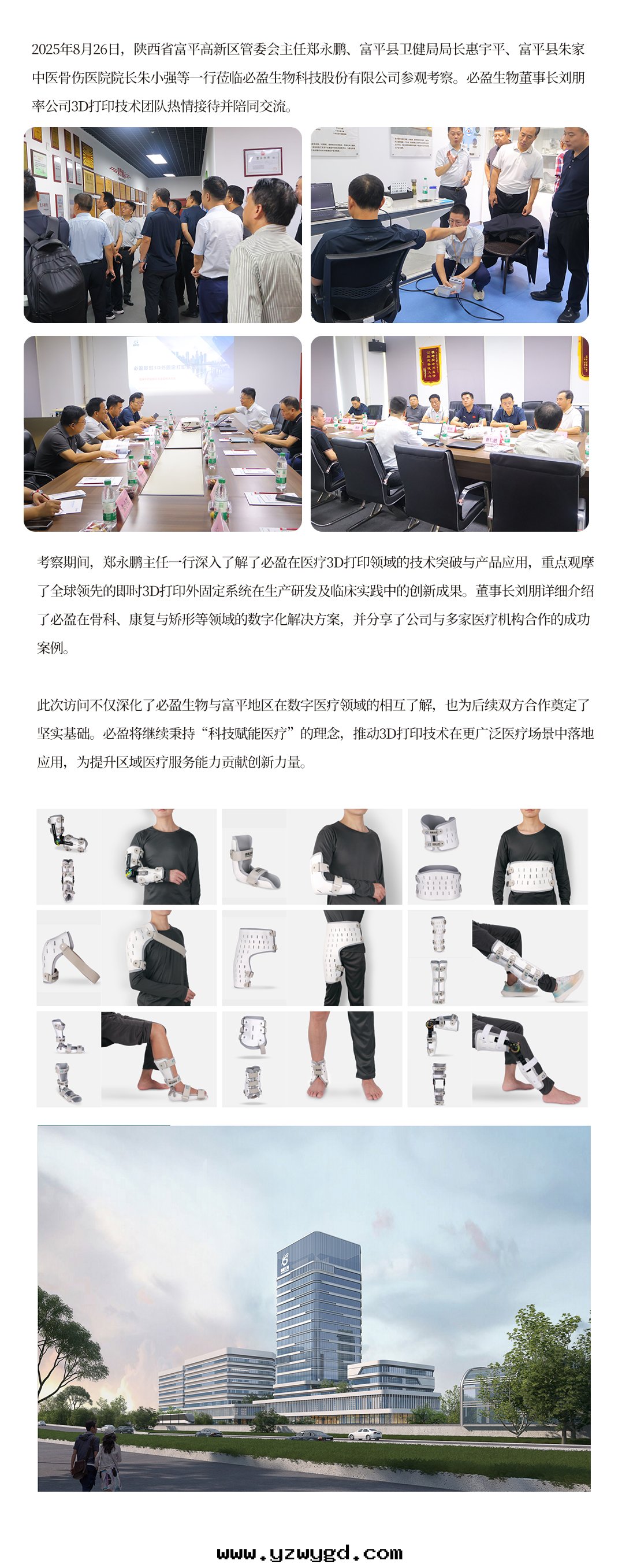 2025年8月26日，陕西省富平高新区管委会主任郑永鹏、富平县卫健局局长惠宇平、富平县朱家中医骨伤医院院长朱小强等一行莅临必盈生物科技股份有限公司参观考察。必盈生物董事长刘朋率公司3D打印技术团队热情接待并陪同交流。

考察期间，郑永鹏主任一行深入了解了必盈在医疗3D打印领域的技术突破与产品应用，重点观摩了全球领先的即时3D打印外固定系统在生产研发及临床实践中的创新成果。董事长刘朋详细介绍了必盈在骨科、康复与矫形等领域的数字化解决方案，并分享了公司与多家医疗机构合作的成功案例。

此次访问不仅深化了必盈生物与富平地区在数字医疗领域的相互了解，也为后续双方合作奠定了坚实基础。必盈将继续秉持“科技赋能医疗”的理念，推动3D打印技术在更广泛医疗场景中落地应用，为提升区域医疗服务能力贡献创新力量。

www.yzwygd.com